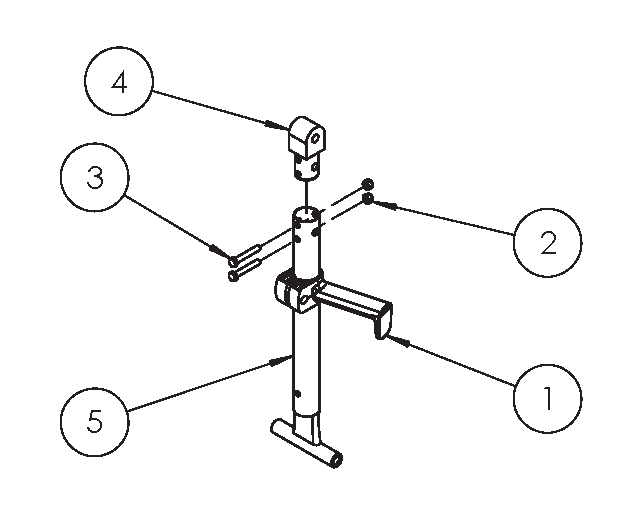 4
3
2
1
5