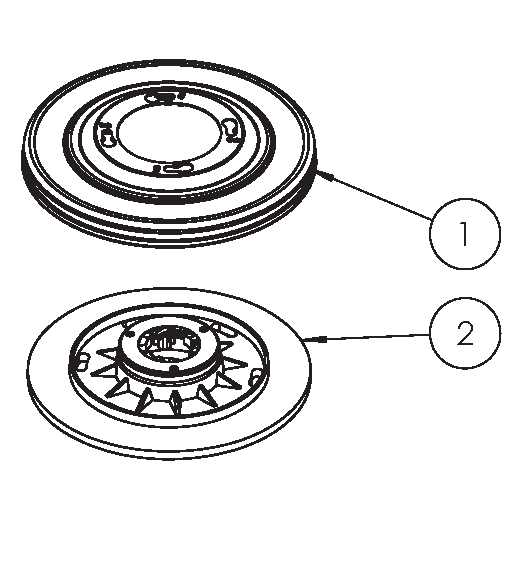 1

2