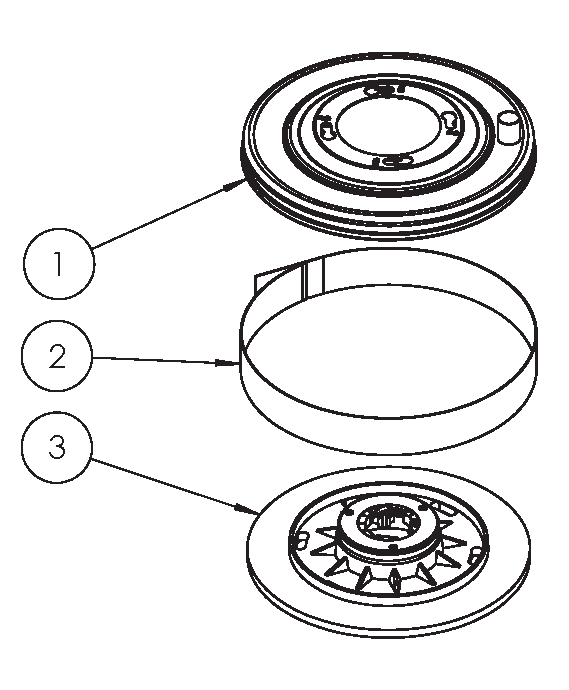 1

2

3