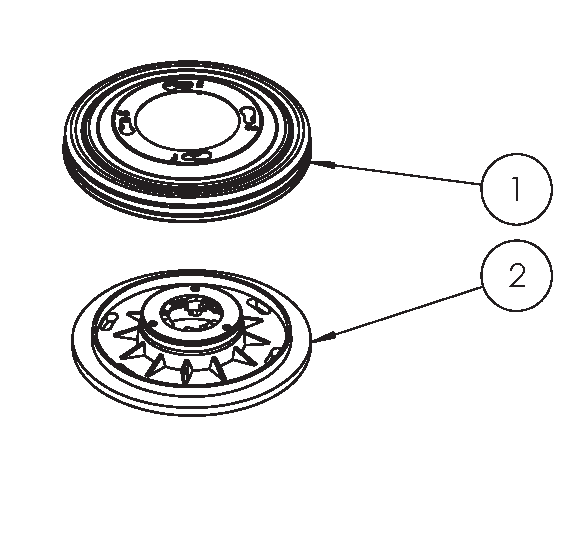 1

2