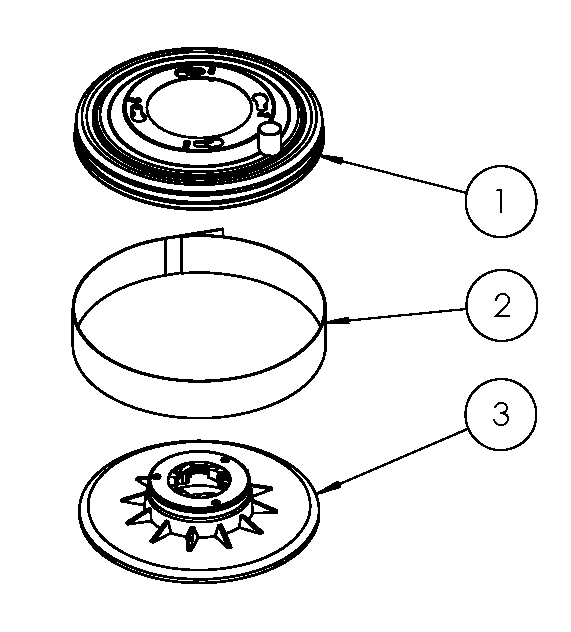 1

2

3