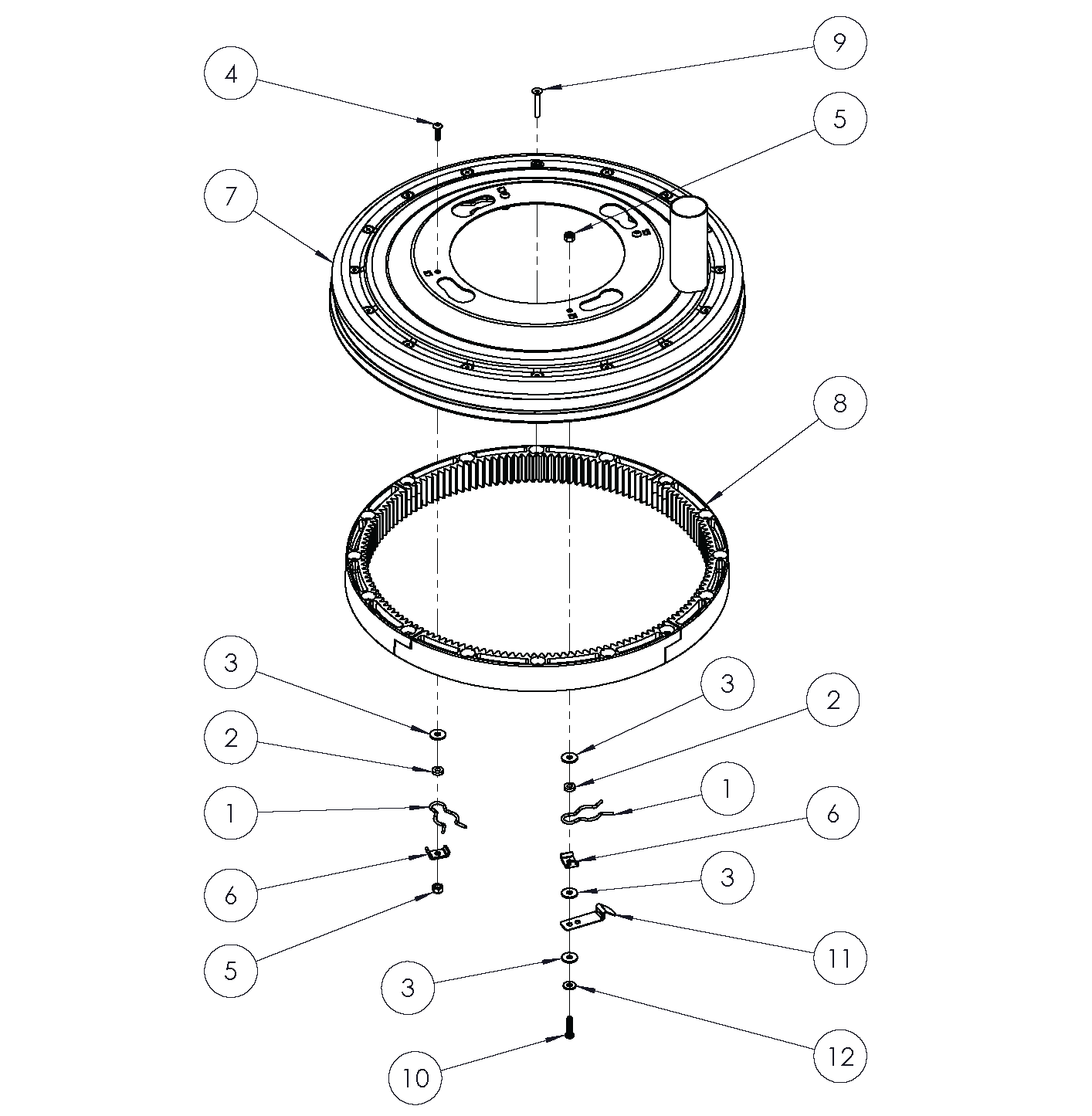 4
9
5
7
8
3
3
2
2
1
1
6
6
3
5
11
3
12
10