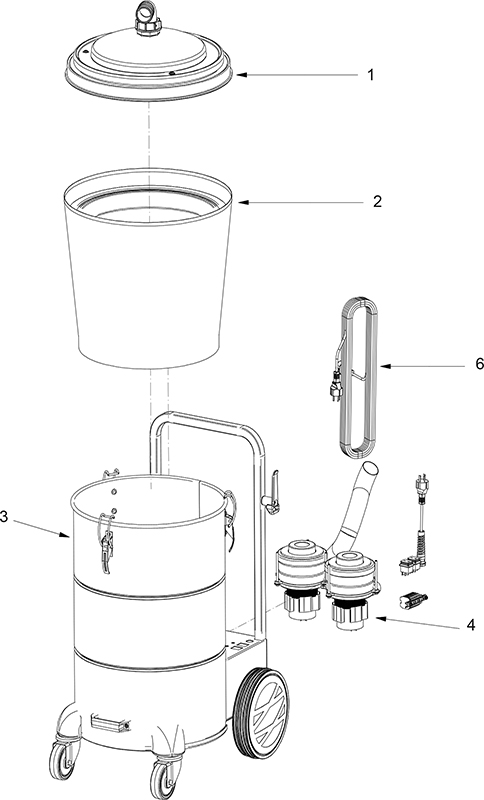 1
2
6
3
4