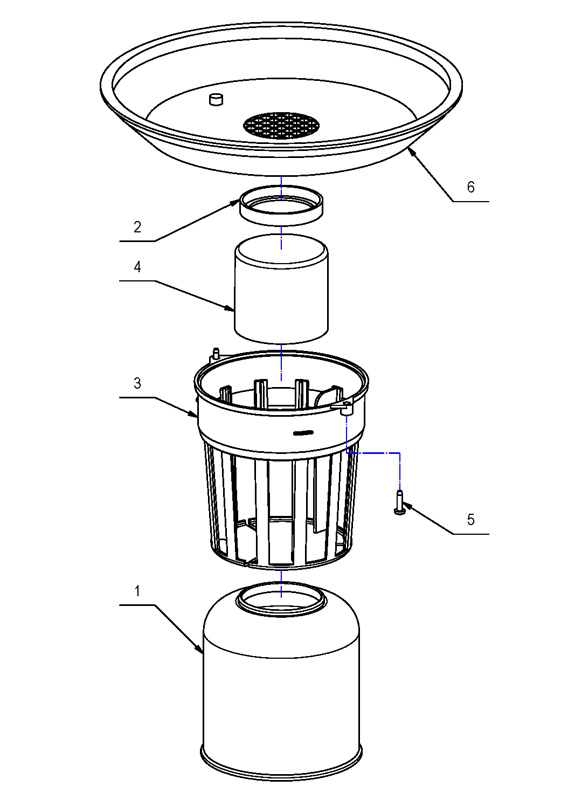 6
2
4
3
5
1