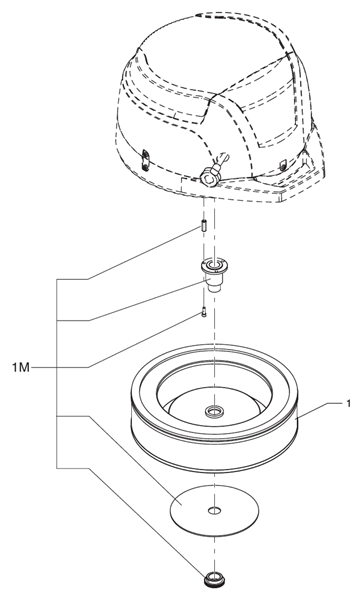 1M

1