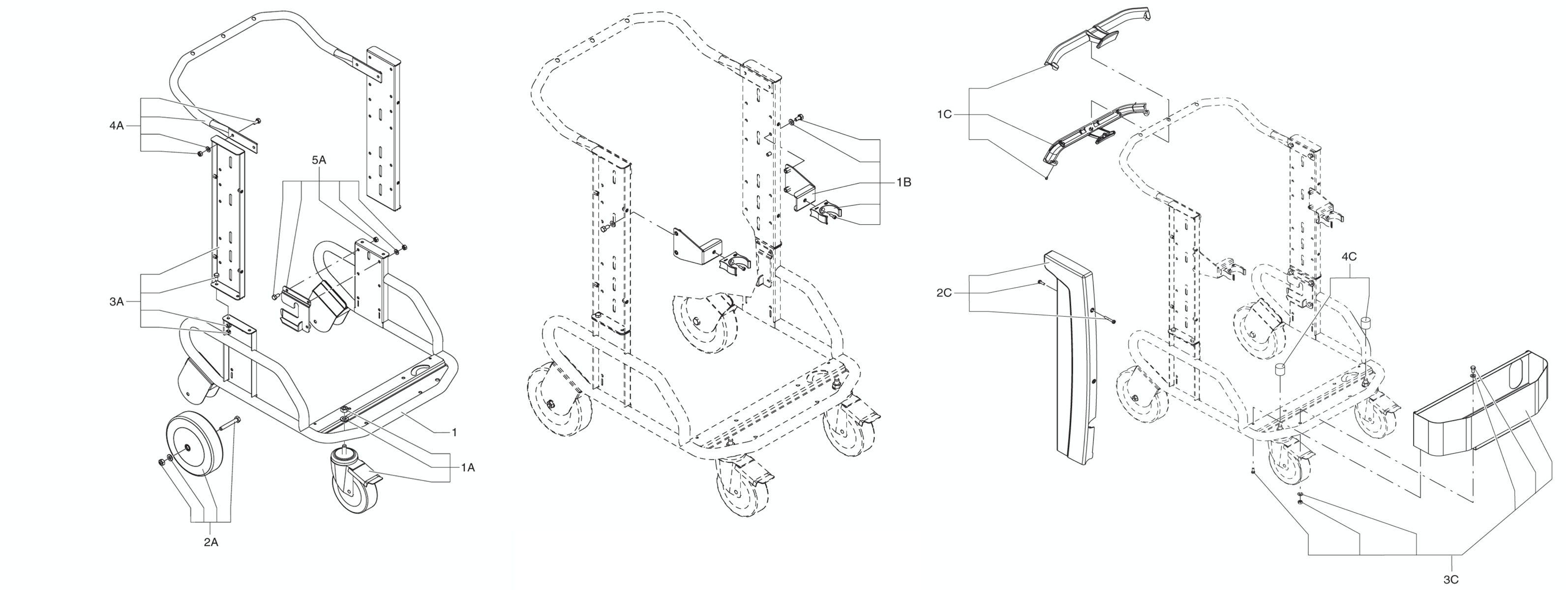 4A
5A
3A
1
1A
2A
1B
1C
2C
4C
3C