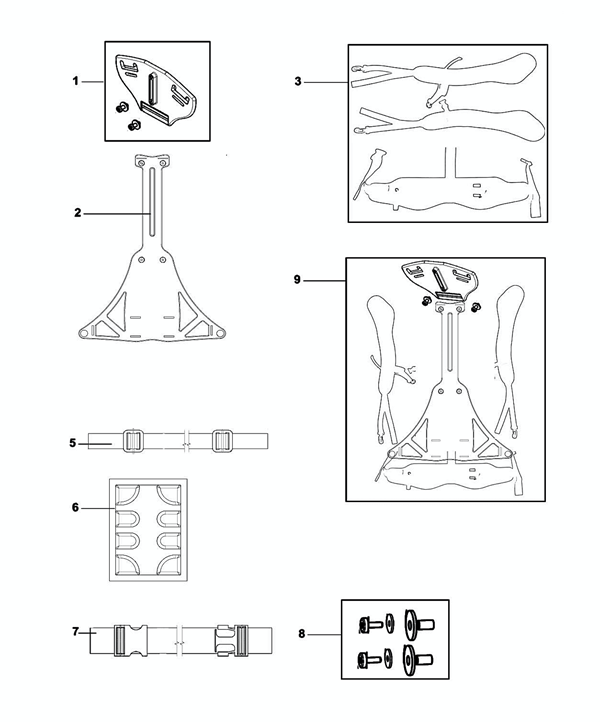 1
3
2
9
5
6
7
8