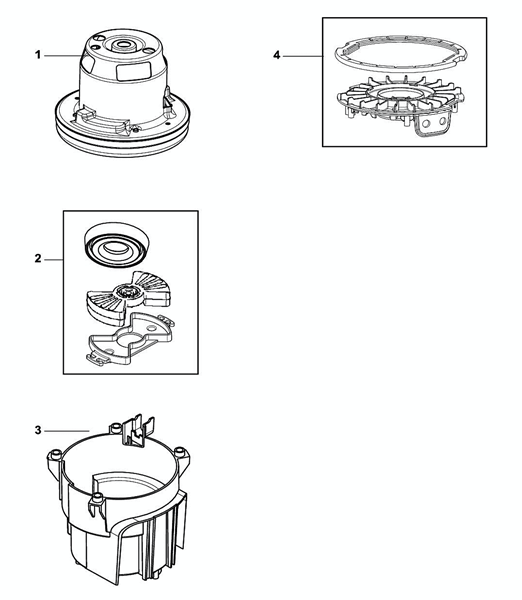 1

4

2

3