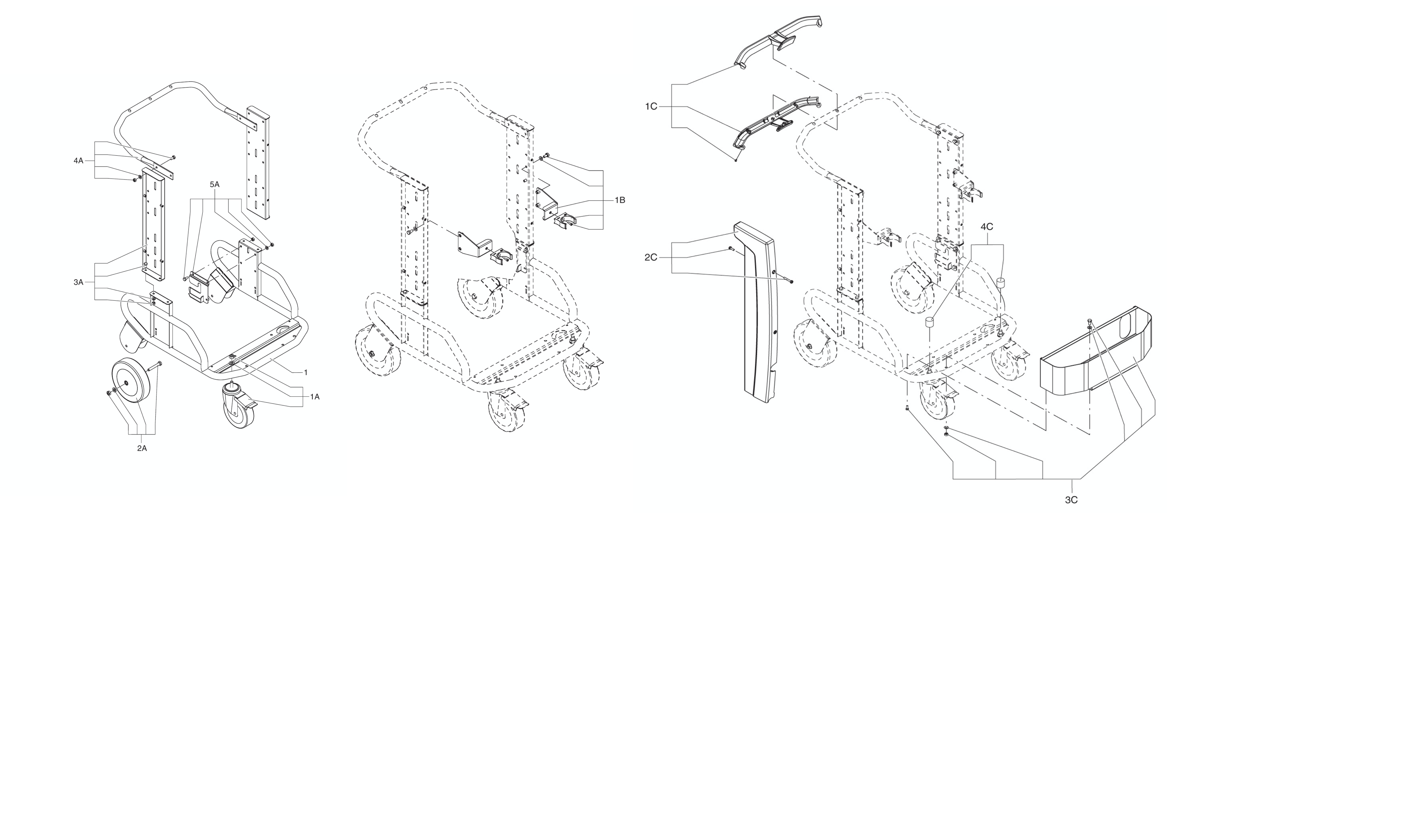 4A
5A
3A
1
1A
2A
1B
1C
2C
4C
3C