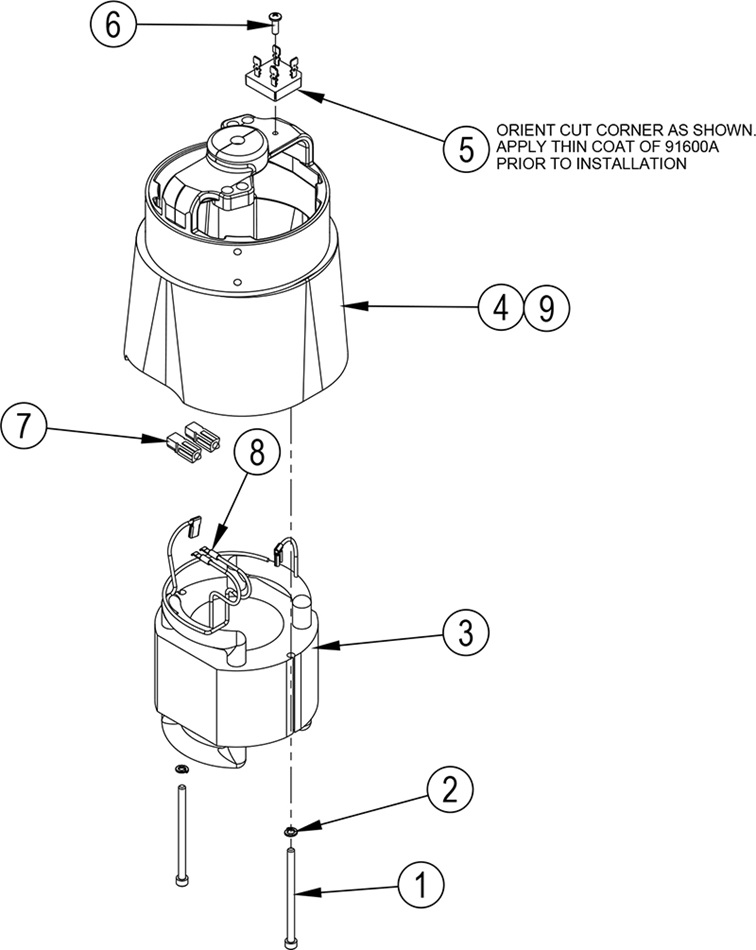 6

5 ORIENT CUT CORNER AS SHOWN. APPLY THIN COAT OF 91600A PRIOR TO INSTALLATION

4 9

7

8

3

2

1