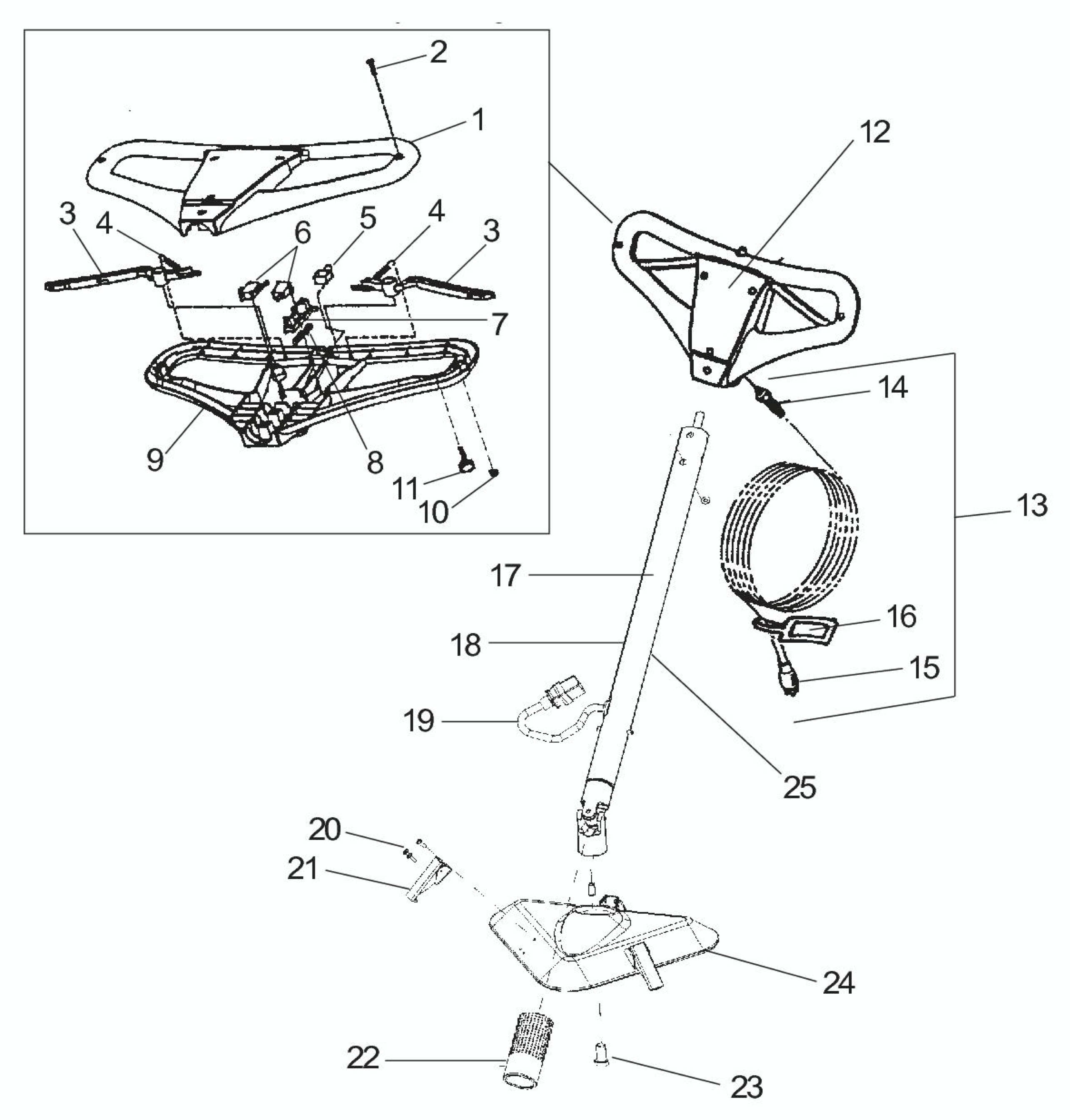 2
1
3
4
6
5
4
3
7
9
8
11
10
12
14
13
17
16
18
15
19
25
20
21
24
22
23