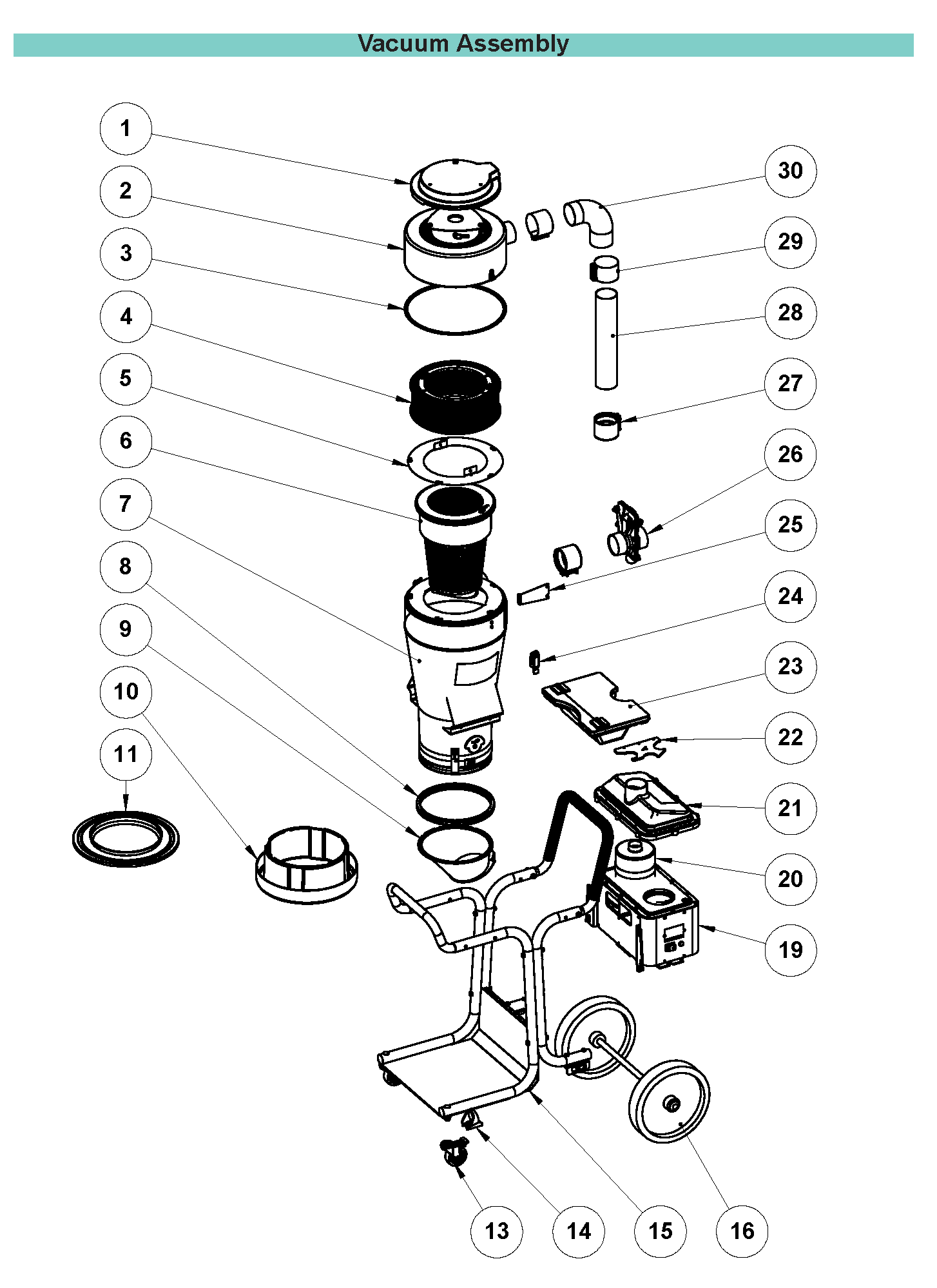 Vacuum Assembly

1
2
3
4
5
6
7
8
9
10
11
30
29
28
27
26
25
24
23
22
21
20
19
13
14
15
16