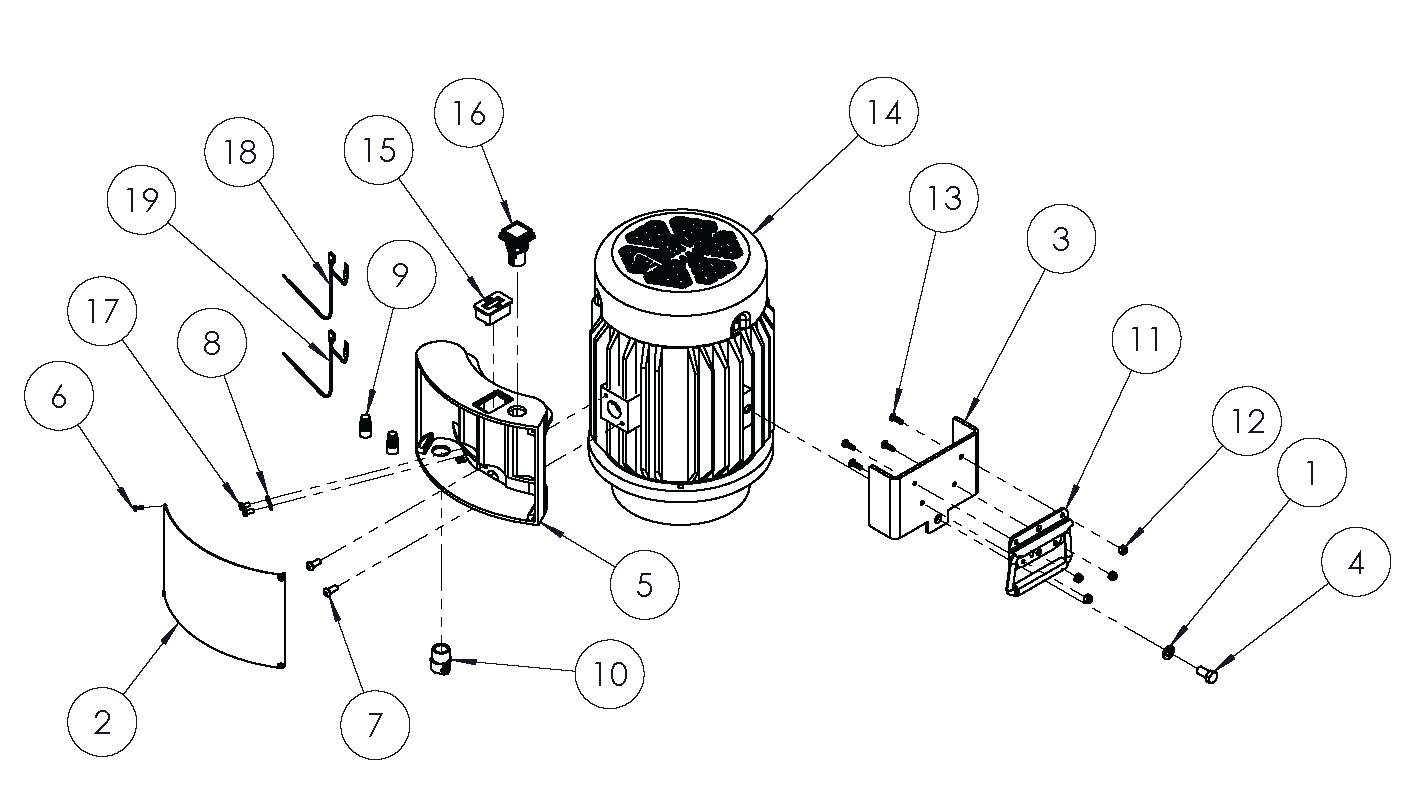 16
14
18
15
19
13
3
9
17
8
11
6
12
1
4
5
10
2
7