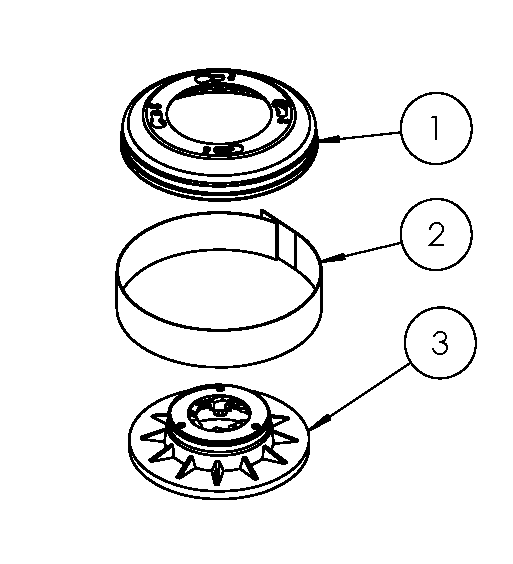 1

2

3