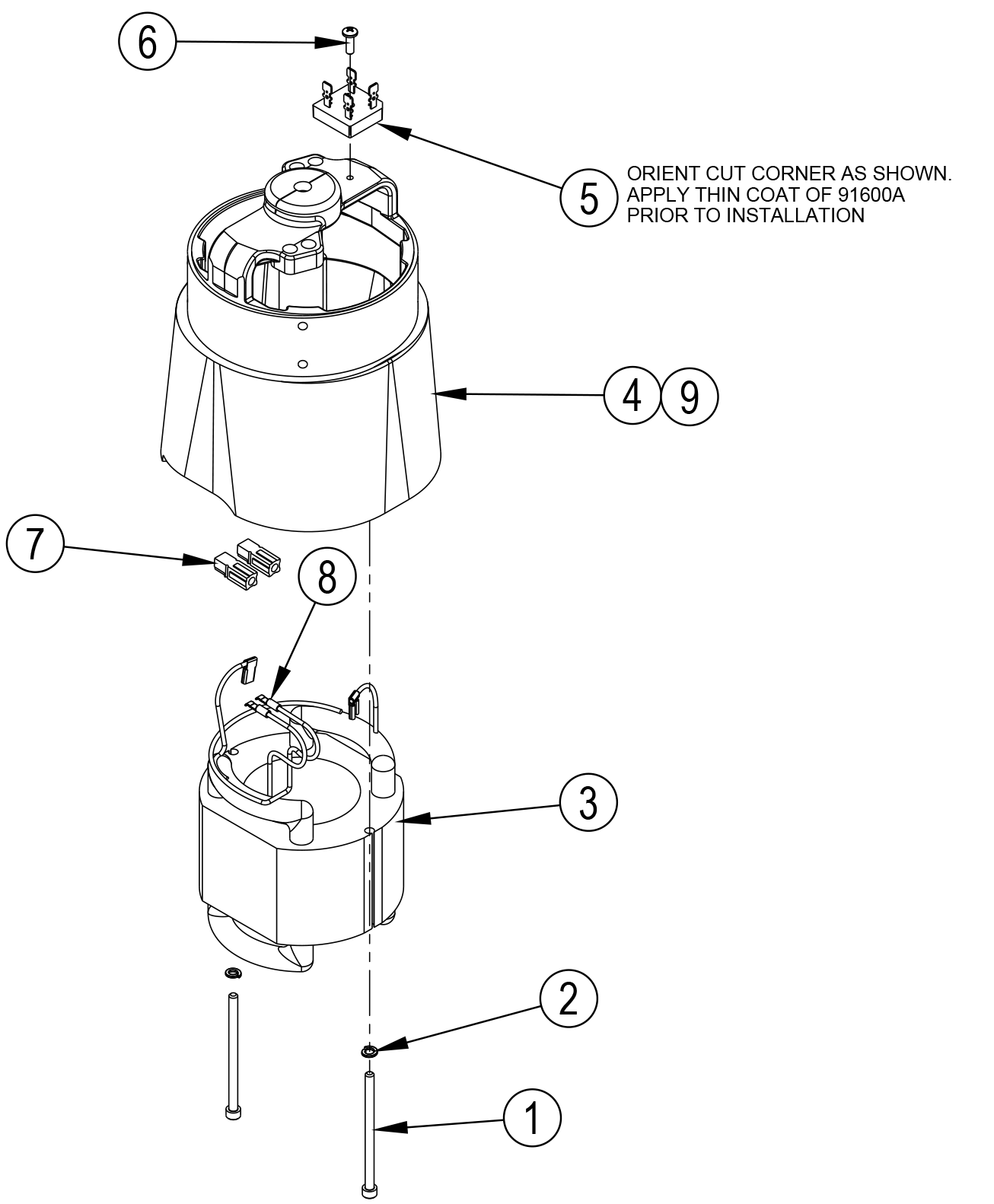 6

5

ORIENT CUT CORNER AS SHOWN.
APPLY THIN COAT OF 91600A
PRIOR TO INSTALLATION

4 9

7

8

3

2

1